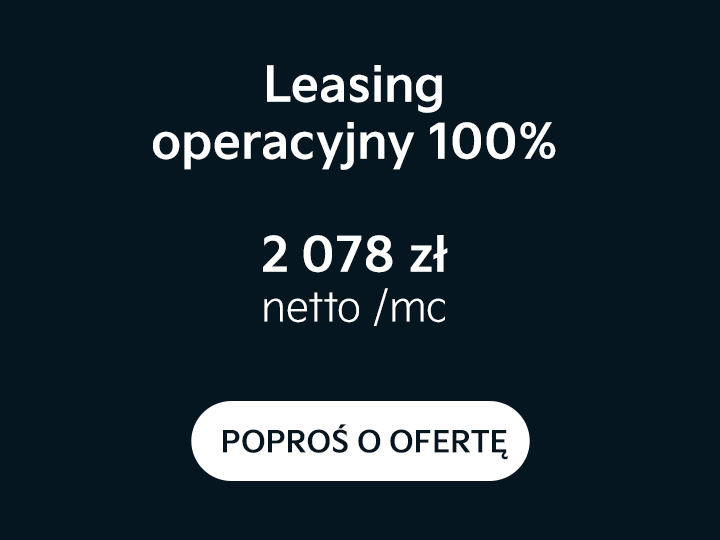 Leasing operacyjny 100%

2 078 zł
netto /mc

POPROŚ O OFERTĘ