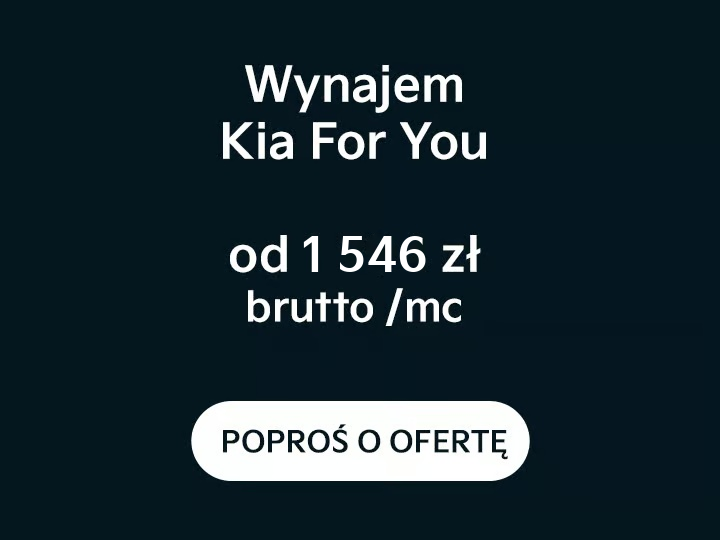 Wynajem
Kia For You

od 1 546 zł
brutto /mc

POPROŚ O OFERTĘ